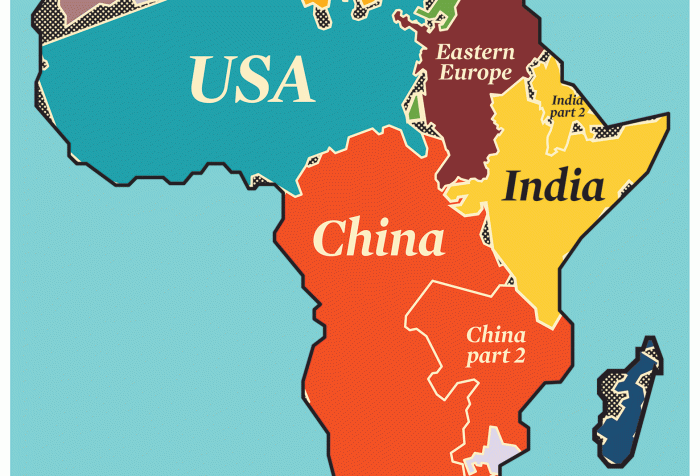 USA

Eastern Europe

India part 2

India

China

China part 2